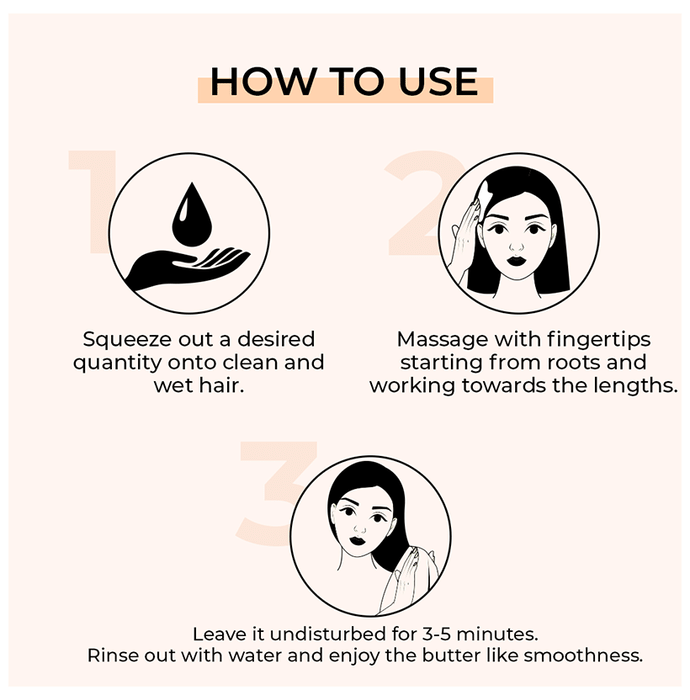 HOW TO USE

1

Squeeze out a desired quantity onto clean and wet hair.

2

Massage with fingertips starting from roots and working towards the lengths.

3

Leave it undisturbed for 3-5 minutes.
Rinse out with water and enjoy the butter like smoothness.