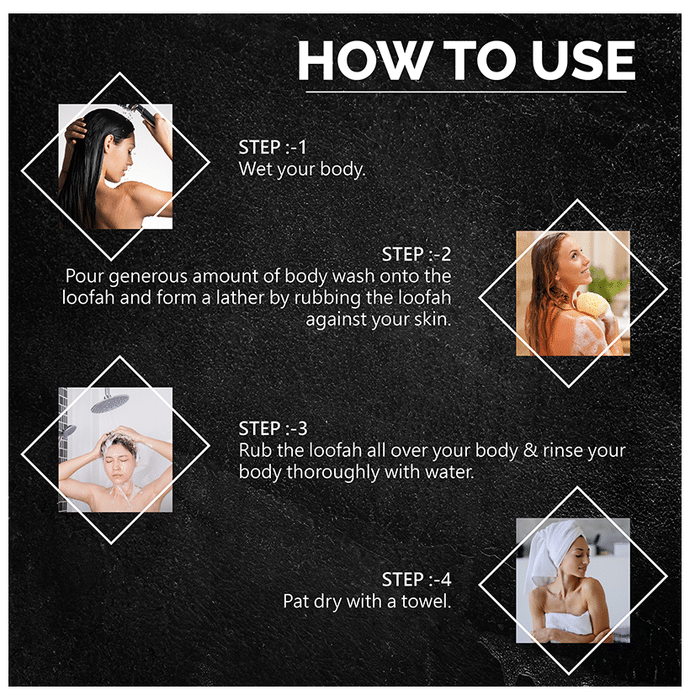 HOW TO USE

STEP :-1
Wet your body.

STEP :-2
Pour generous amount of body wash onto the loofah and form a lather by rubbing the loofah against your skin.

STEP :-3
Rub the loofah all over your body & rinse your body thoroughly with water.

STEP :-4
Pat dry with a towel.