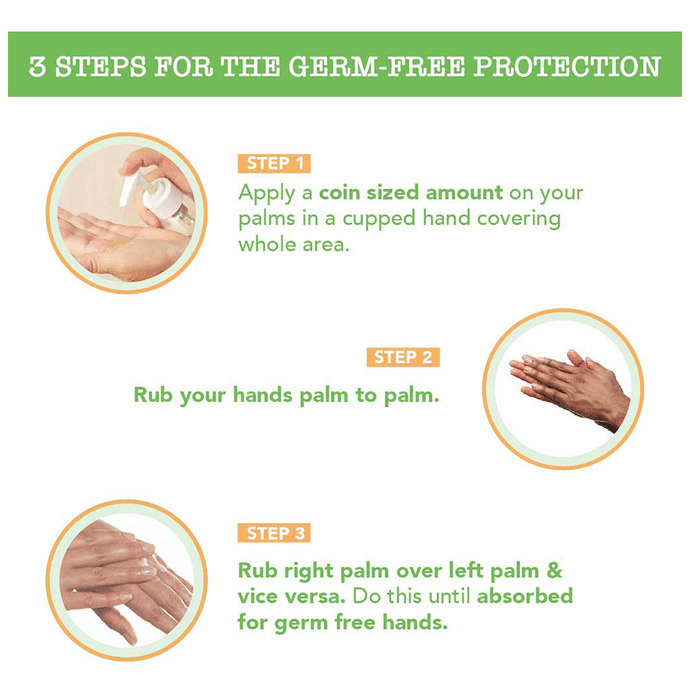 3 STEPS FOR THE GERM-FREE PROTECTION

STEP 1

Apply a coin sized amount on your palms in a cupped hand covering whole area.

STEP 2

Rub your hands palm to palm.

STEP 3

Rub right palm over left palm & vice versa. Do this until absorbed for germ free hands.