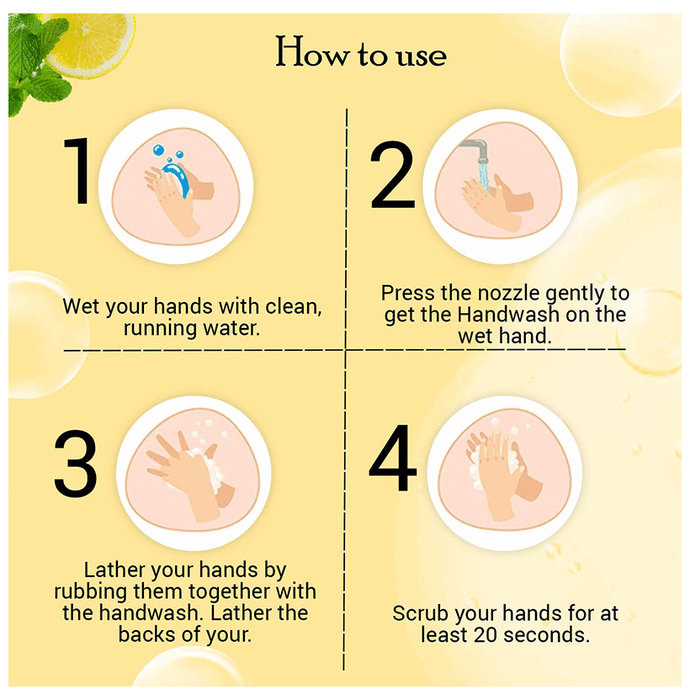 How to use

1

Wet your hands with clean, running water.

2

Press the nozzle gently to get the Handwash on the wet hand.

3

Lather your hands by rubbing them together with the handwash. Lather the backs of your.

4

Scrub your hands for at least 20 seconds.