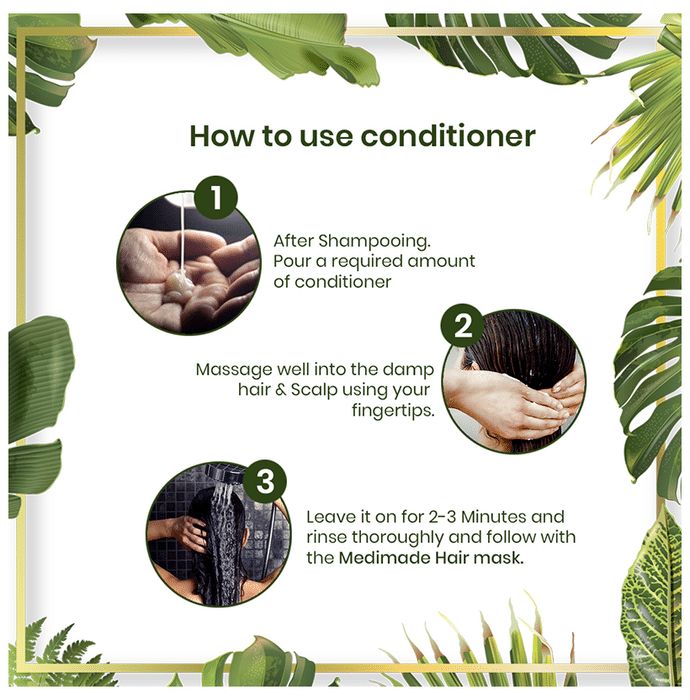 How to use conditioner

1

After Shampooing. Pour a required amount of conditioner

2

Massage well into the damp hair & Scalp using your fingertips.

3

Leave it on for 2-3 Minutes and rinse thoroughly and follow with the Medimade Hair mask.