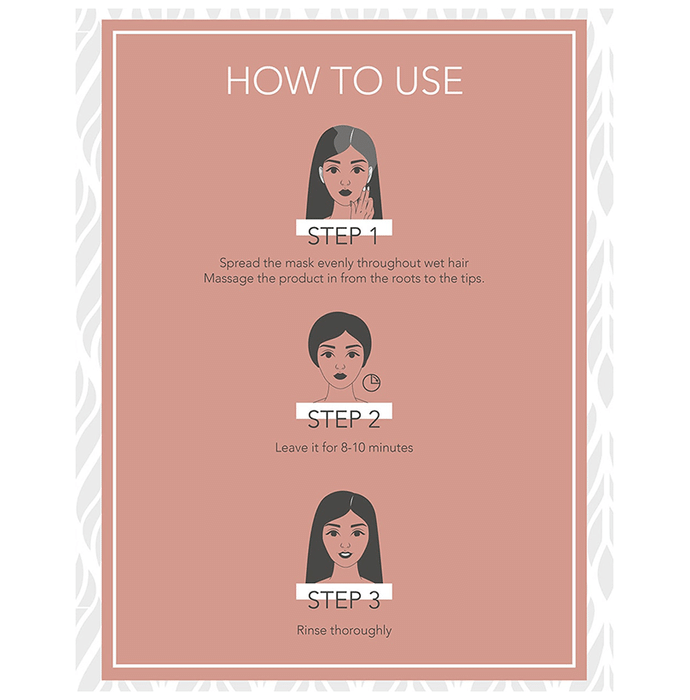 HOW TO USE

STEP 1

Spread the mask evenly throughout wet hair
Massage the product in from the roots to the tips.

STEP 2

Leave it for 8-10 minutes

STEP 3

Rinse thoroughly