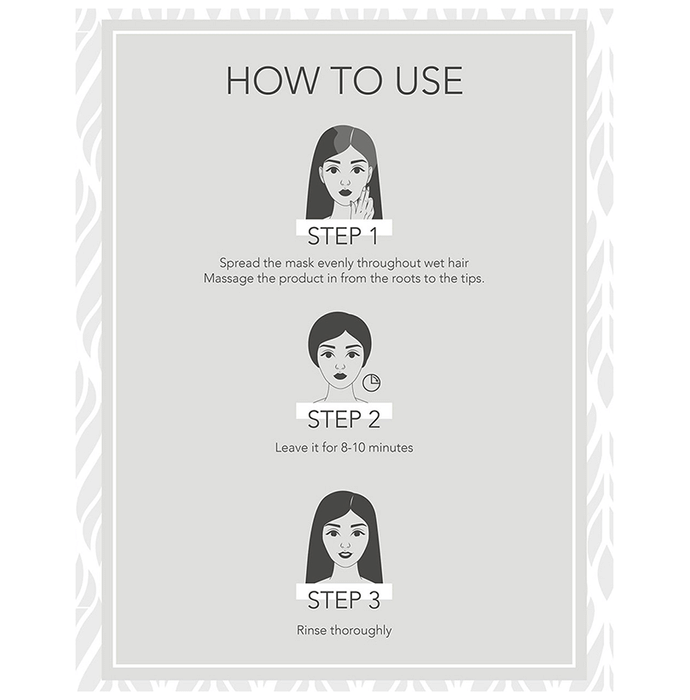 HOW TO USE

STEP 1

Spread the mask evenly throughout wet hair
Massage the product in from the roots to the tips.

STEP 2

Leave it for 8-10 minutes

STEP 3

Rinse thoroughly