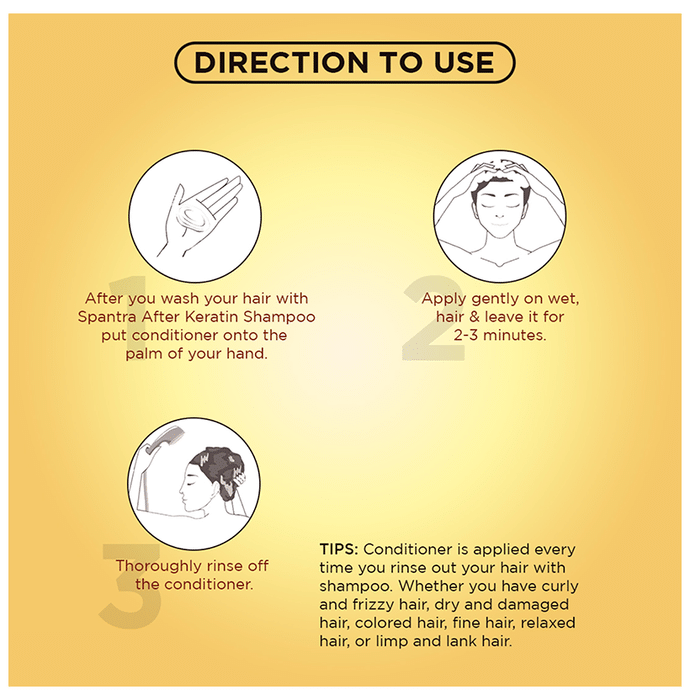 DIRECTION TO USE

1

After you wash your hair with Spantra After Keratin Shampoo put conditioner onto the palm of your hand.

2

Apply gently on wet, hair & leave it for 2-3 minutes.

3

Thoroughly rinse off the conditioner.

TIPS: Conditioner is applied every time you rinse out your hair with shampoo. Whether you have curly and frizzy hair, dry and damaged hair, colored hair, fine hair, relaxed hair, or limp and lank hair.