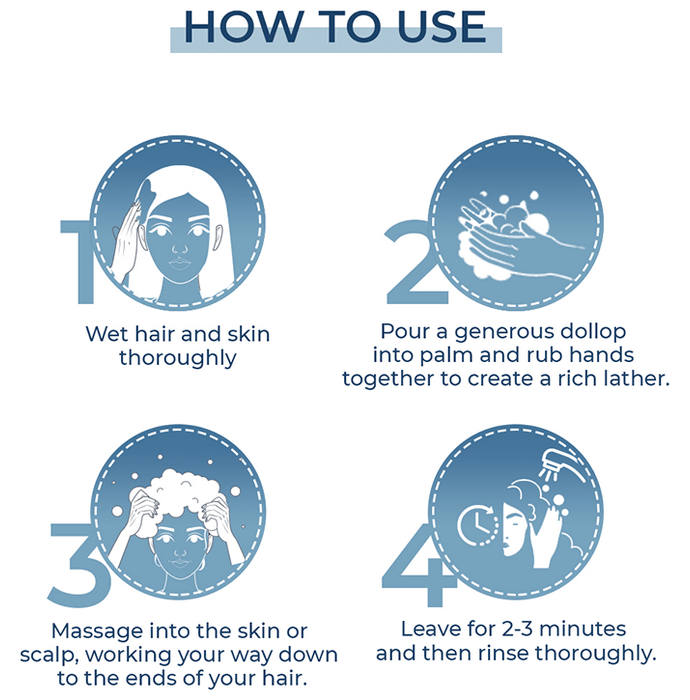 HOW TO USE

1

Wet hair and skin thoroughly

2

Pour a generous dollop into palm and rub hands together to create a rich lather.

3

Massage into the skin or scalp, working your way down to the ends of your hair.

4

Leave for 2-3 minutes and then rinse thoroughly.