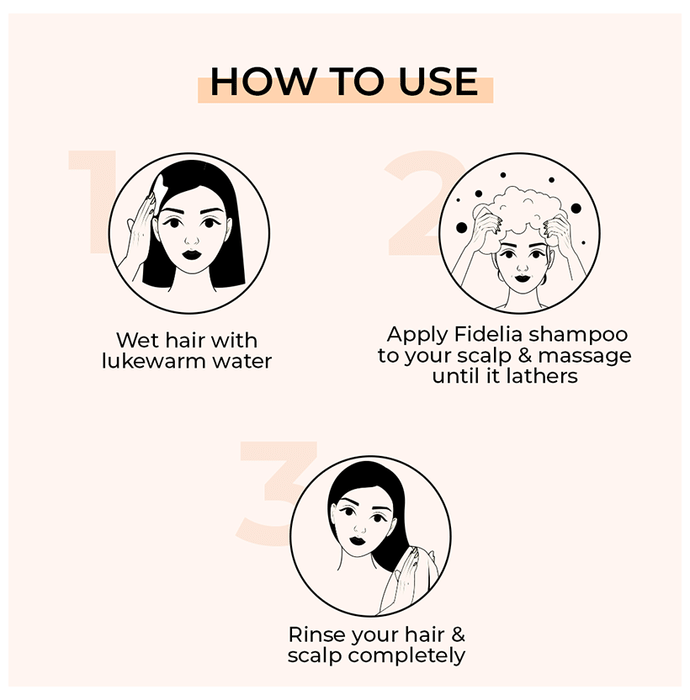 HOW TO USE

1

Wet hair with lukewarm water

2

Apply Fidelia shampoo to your scalp & massage until it lathers

3

Rinse your hair & scalp completely