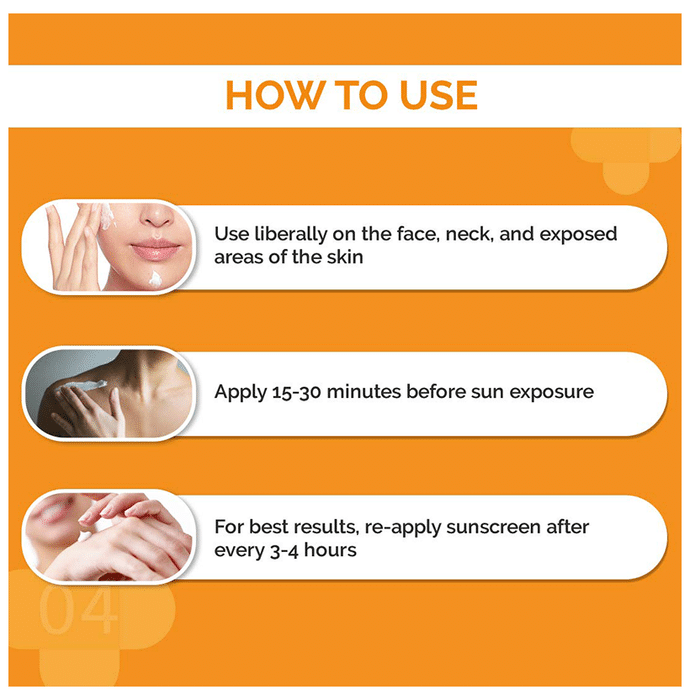 HOW TO USE

Use liberally on the face, neck, and exposed areas of the skin

Apply 15-30 minutes before sun exposure

For best results, re-apply sunscreen after every 3-4 hours

04