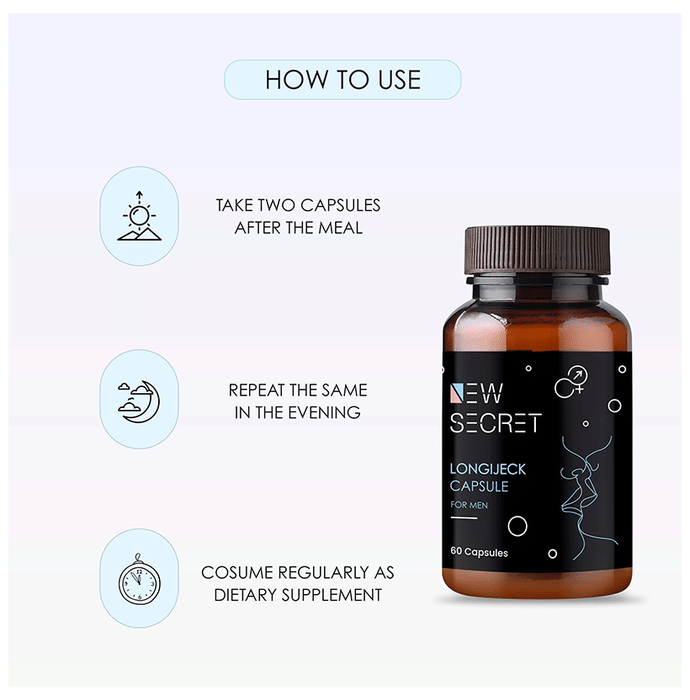 HOW TO USE

TAKE TWO CAPSULES AFTER THE MEAL

REPEAT THE SAME IN THE EVENING

COSUME REGULARLY AS DIETARY SUPPLEMENT

NEW SECRET

LONGIJECK CAPSULE

FOR MEN

60 Capsules