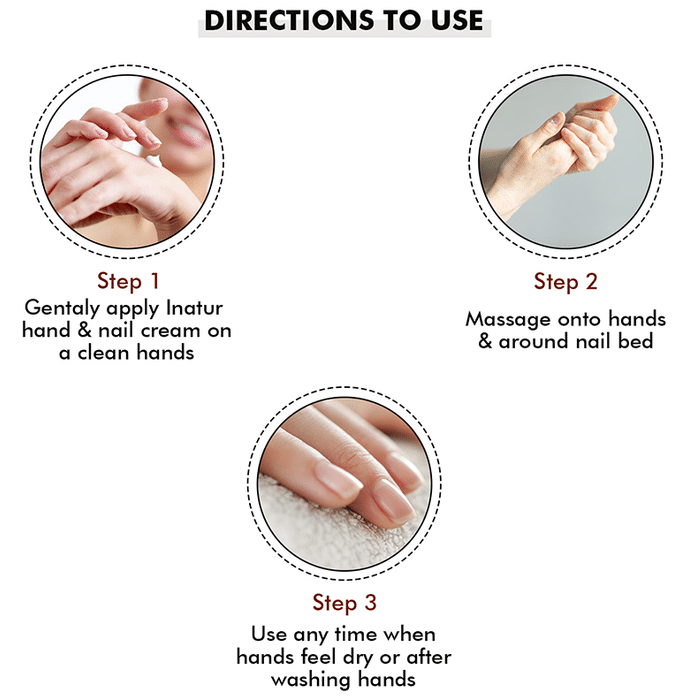 DIRECTIONS TO USE

Step 1
Gentaly apply Inatur hand & nail cream on a clean hands

Step 2
Massage onto hands & around nail bed

Step 3
Use any time when hands feel dry or after washing hands