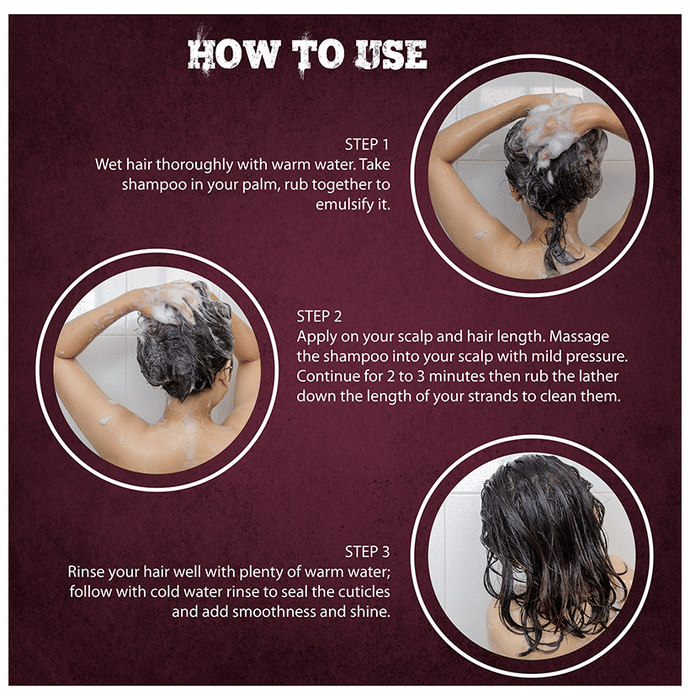 HOW TO USE

STEP 1
Wet hair thoroughly with warm water. Take shampoo in your palm, rub together to emulsify it.

STEP 2
Apply on your scalp and hair length. Massage the shampoo into your scalp with mild pressure. Continue for 2 to 3 minutes then rub the lather down the length of your strands to clean them.

STEP 3
Rinse your hair well with plenty of warm water; follow with cold water rinse to seal the cuticles and add smoothness and shine.