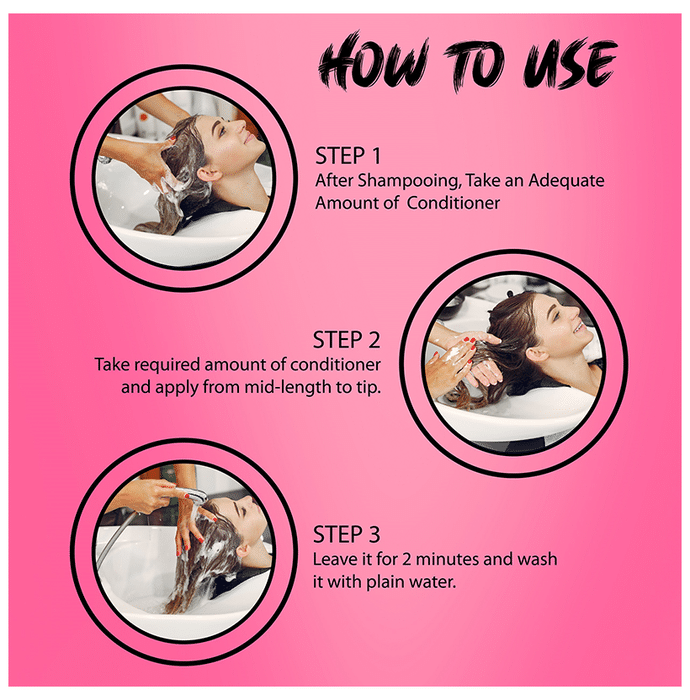 HOW TO USE

STEP 1
After Shampooing, Take an Adequate Amount of Conditioner

STEP 2
Take required amount of conditioner and apply from mid-length to tip.

STEP 3
Leave it for 2 minutes and wash it with plain water.