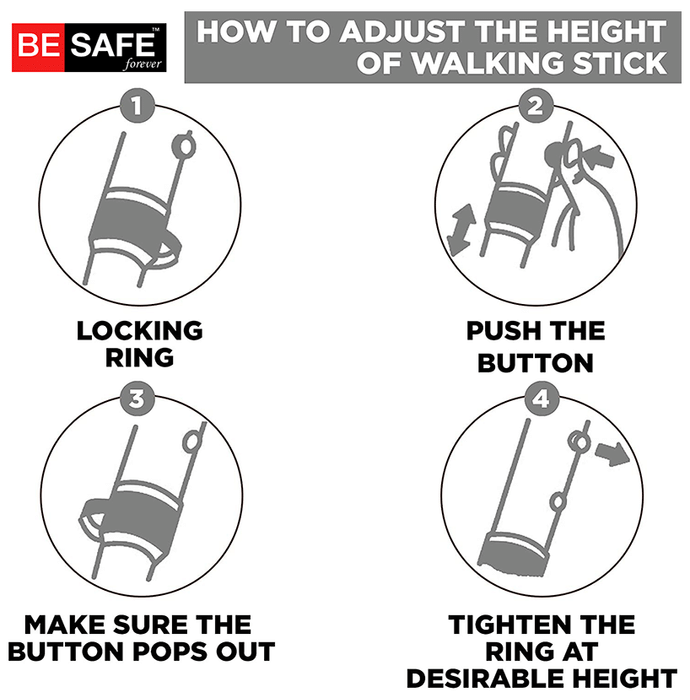 BE SAFE™ forever

HOW TO ADJUST THE HEIGHT OF WALKING STICK

1

LOCKING RING

2

PUSH THE BUTTON

3

MAKE SURE THE BUTTON POPS OUT

4

TIGHTEN THE RING AT DESIRABLE HEIGHT