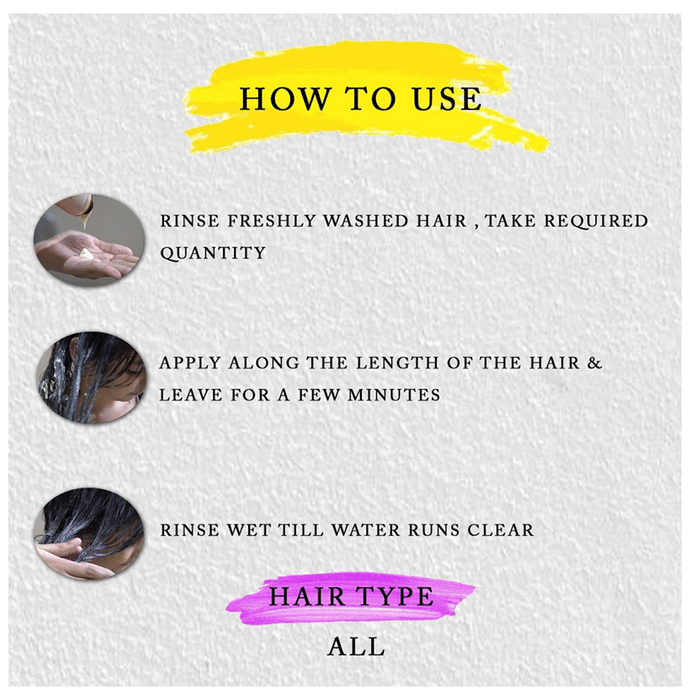 HOW TO USE

RINSE FRESHLY WASHED HAIR , TAKE REQUIRED QUANTITY

APPLY ALONG THE LENGTH OF THE HAIR & LEAVE FOR A FEW MINUTES

RINSE WET TILL WATER RUNS CLEAR

HAIR TYPE

ALL