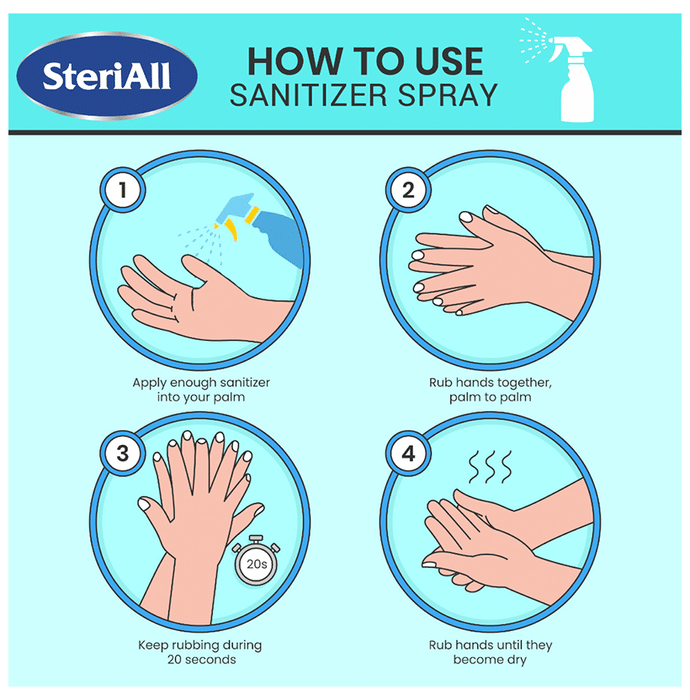 SteriAll

HOW TO USE
SANITIZER SPRAY

1

Apply enough sanitizer into your palm

2

Rub hands together, palm to palm

3

20s

Keep rubbing during 20 seconds

4

Rub hands until they become dry