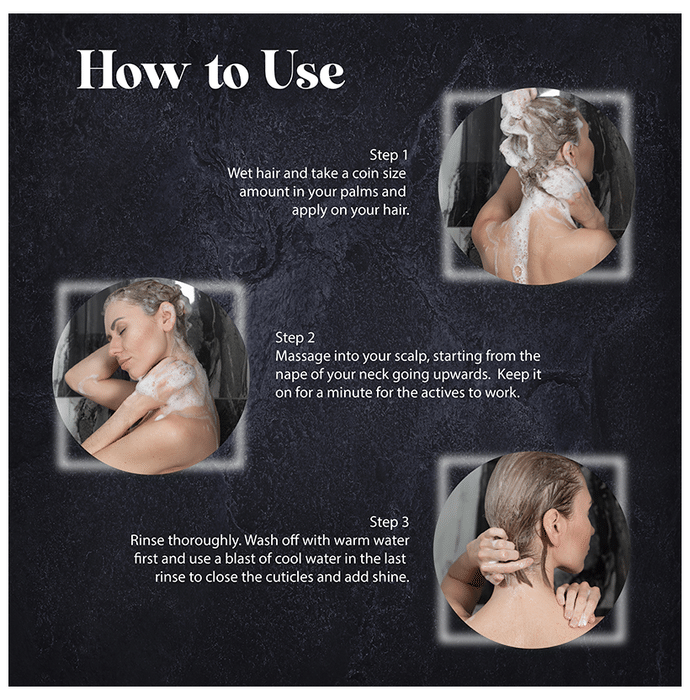 How to Use

Step 1
Wet hair and take a coin size amount in your palms and apply on your hair.

Step 2
Massage into your scalp, starting from the nape of your neck going upwards. Keep it on for a minute for the actives to work.

Step 3
Rinse thoroughly. Wash off with warm water first and use a blast of cool water in the last rinse to close the cuticles and add shine.