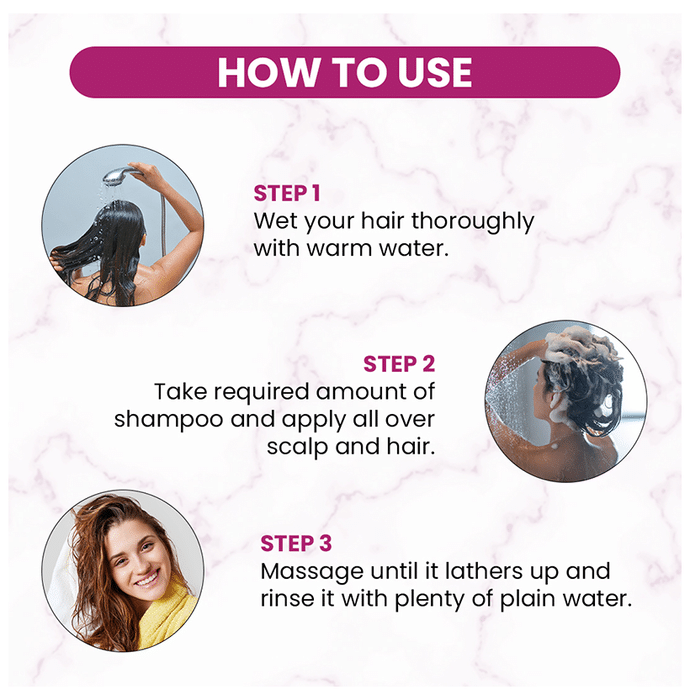 HOW TO USE

STEP 1
Wet your hair thoroughly with warm water.

STEP 2
Take required amount of shampoo and apply all over scalp and hair.

STEP 3
Massage until it lathers up and rinse it with plenty of plain water.