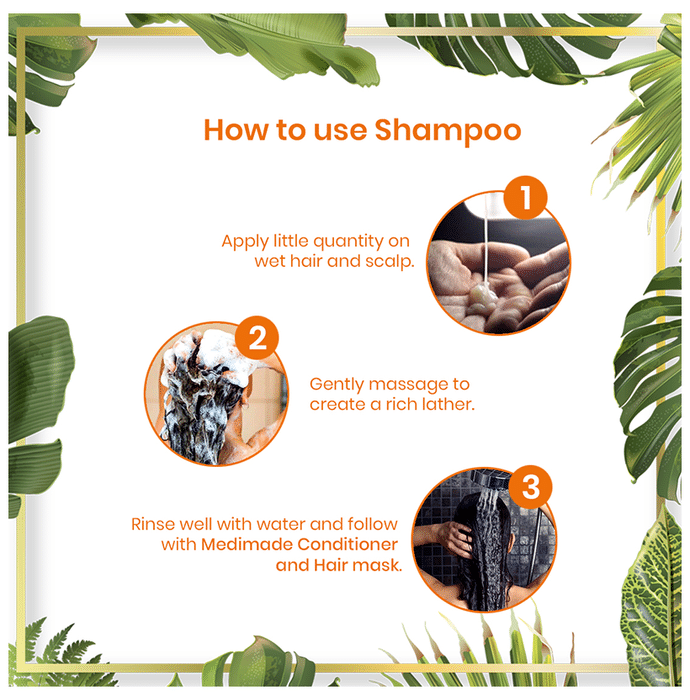 How to use Shampoo

1

Apply little quantity on wet hair and scalp.

2

Gently massage to create a rich lather.

3

Rinse well with water and follow with Medimade Conditioner and Hair mask.