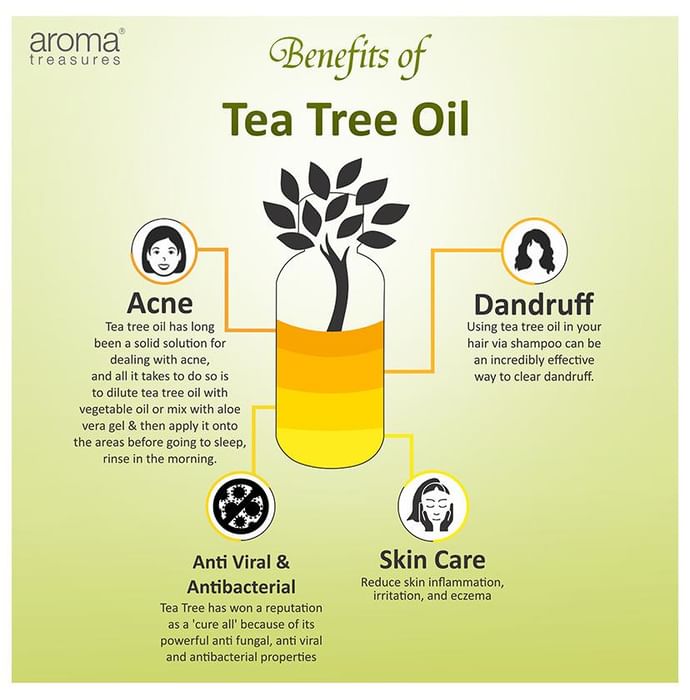 aroma® treasures

Benefits of

Tea Tree Oil

Acne
Tea tree oil has long been a solid solution for dealing with acne, and all it takes to do so is to dilute tea tree oil with vegetable oil or mix with aloe vera gel & then apply it onto the areas before going to sleep, rinse in the morning.

Dandruff
Using tea tree oil in your hair via shampoo can be an incredibly effective way to clear dandruff.

Anti Viral & Antibacterial
Tea Tree has won a reputation as a 'cure all' because of its powerful anti fungal, anti viral and antibacterial properties

Skin Care
Reduce skin inflammation, irritation, and eczema