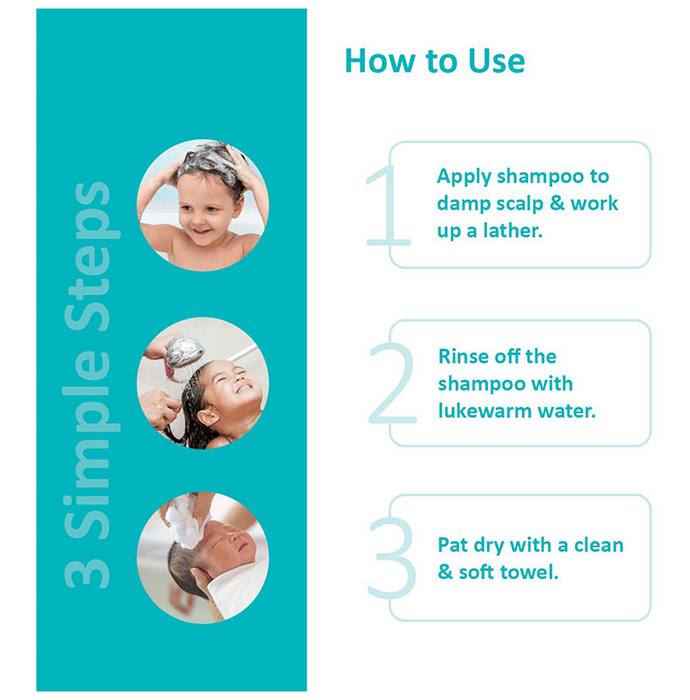 3 Simple Steps

How to Use

1 Apply shampoo to damp scalp & work up a lather.

2 Rinse off the shampoo with lukewarm water.

3 Pat dry with a clean & soft towel.