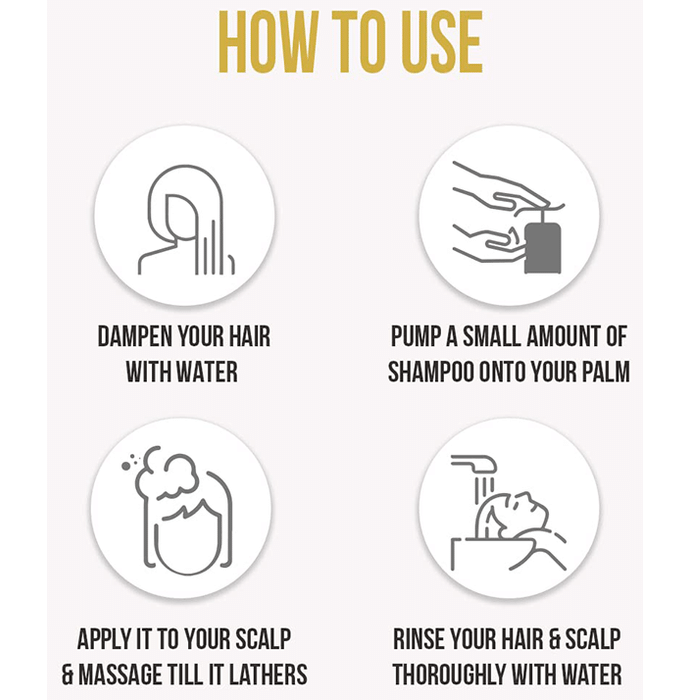 HOW TO USE

DAMPEN YOUR HAIR WITH WATER

PUMP A SMALL AMOUNT OF SHAMPOO ONTO YOUR PALM

APPLY IT TO YOUR SCALP & MASSAGE TILL IT LATHERS

RINSE YOUR HAIR & SCALP THOROUGHLY WITH WATER