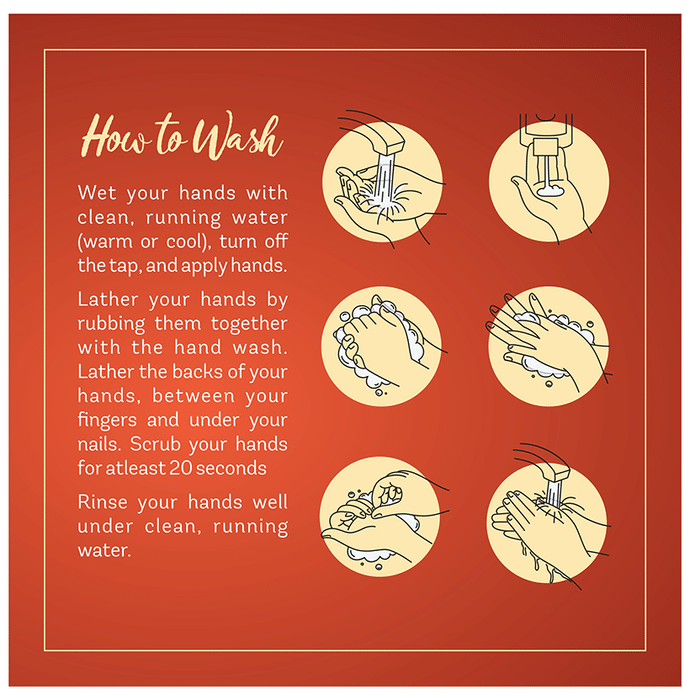 How to Wash

Wet your hands with clean, running water (warm or cool), turn off the tap, and apply hands.

Lather your hands by rubbing them together with the hand wash. Lather the backs of your hands, between your fingers and under your nails. Scrub your hands for atleast 20 seconds

Rinse your hands well under clean, running water.