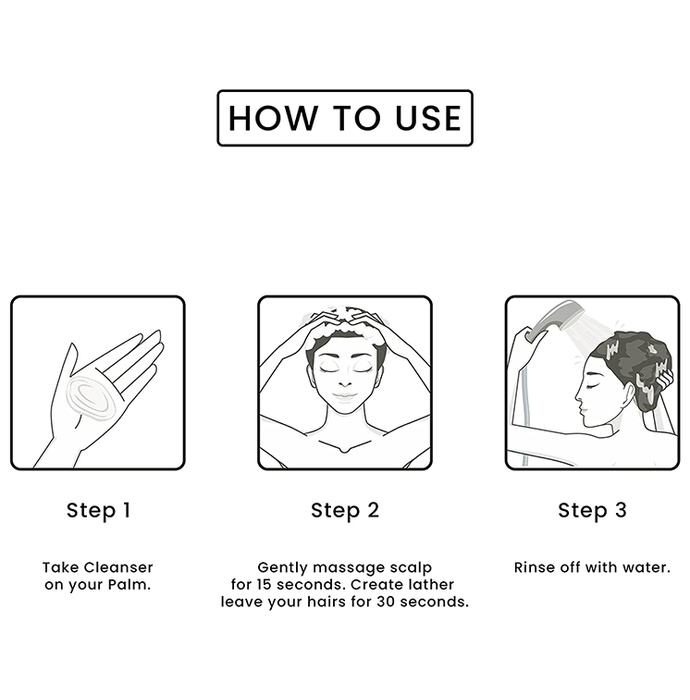 HOW TO USE

Step 1

Take Cleanser on your Palm.

Step 2

Gently massage scalp for 15 seconds. Create lather leave your hairs for 30 seconds.

Step 3

Rinse off with water.