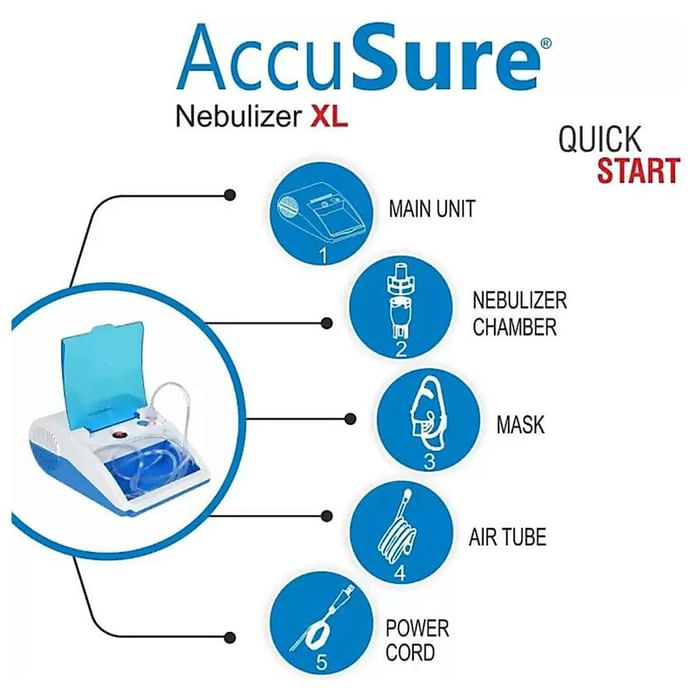 AccuSure®
Nebulizer XL

QUICK
START

1
MAIN UNIT

2
NEBULIZER CHAMBER

3
MASK

4
AIR TUBE

5
POWER CORD