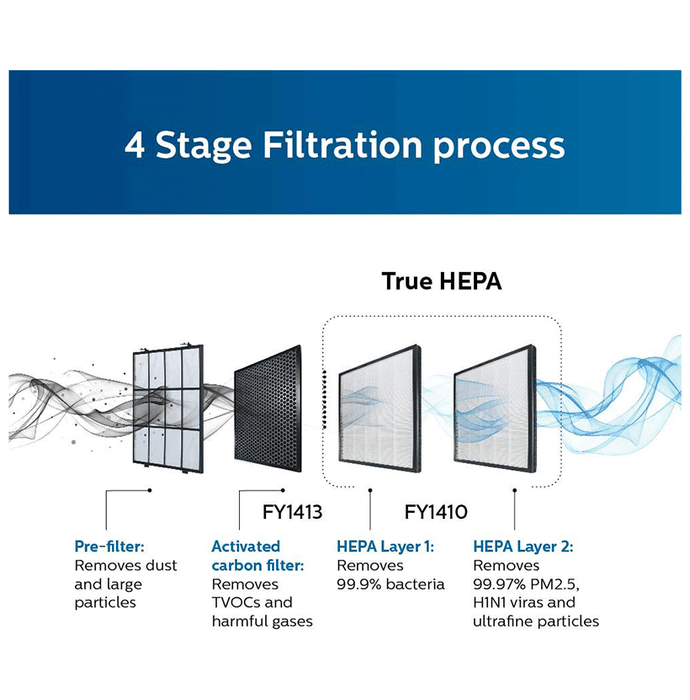 4 Stage Filtration process

True HEPA

FY1413

FY1410

Pre-filter: Removes dust and large particles

Activated carbon filter: Removes TVOCs and harmful gases

HEPA Layer 1: Removes 99.9% bacteria

HEPA Layer 2: Removes 99.97% PM2.5, H1N1 viras and ultrafine particles