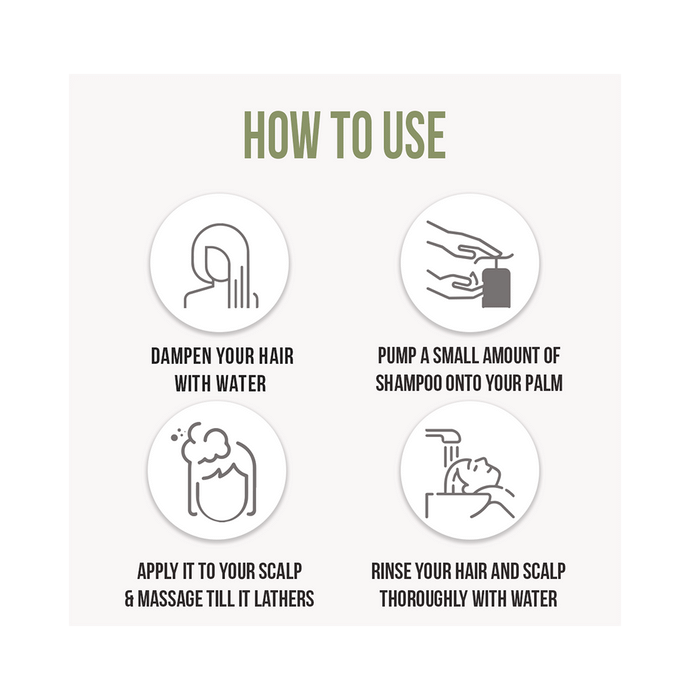 HOW TO USE

DAMPEN YOUR HAIR WITH WATER

PUMP A SMALL AMOUNT OF SHAMPOO ONTO YOUR PALM

APPLY IT TO YOUR SCALP & MASSAGE TILL IT LATHERS

RINSE YOUR HAIR AND SCALP THOROUGHLY WITH WATER