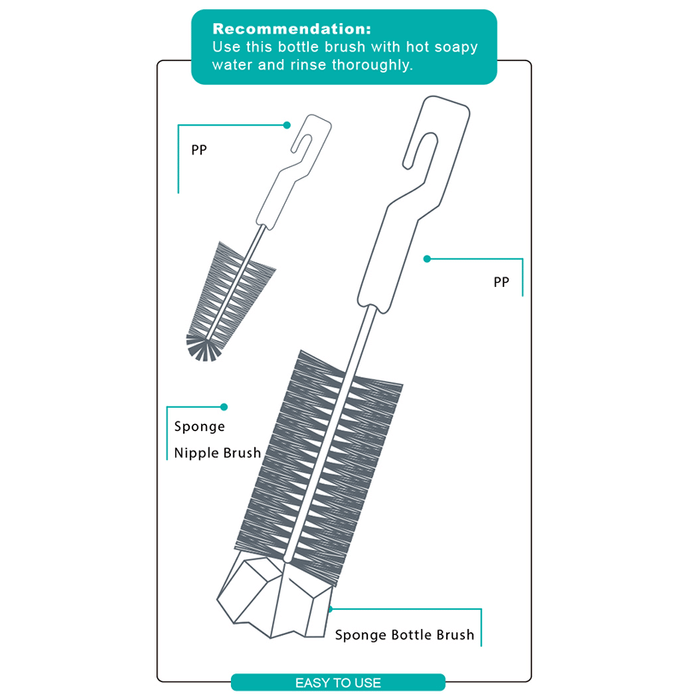 Recommendation:
Use this bottle brush with hot soapy water and rinse thoroughly.

PP

PP

Sponge
Nipple Brush

Sponge Bottle Brush

EASY TO USE