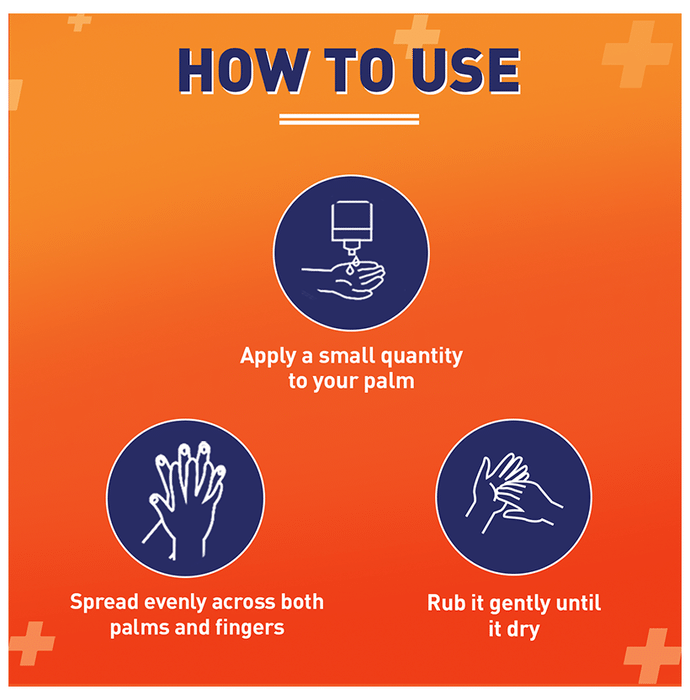 HOW TO USE

Apply a small quantity to your palm

Spread evenly across both palms and fingers

Rub it gently until it dry