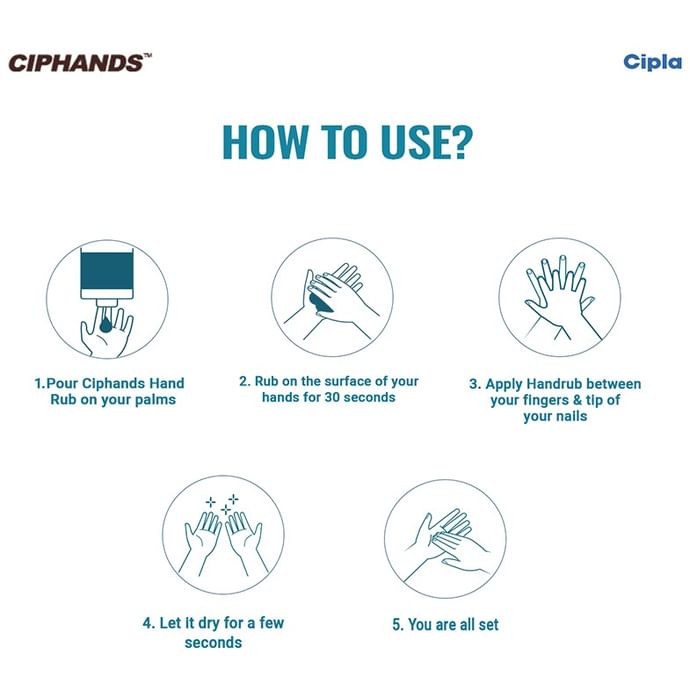 CIPHANDS™

Cipla

HOW TO USE?

1.Pour Ciphands Hand Rub on your palms

2. Rub on the surface of your hands for 30 seconds

3. Apply Handrub between your fingers & tip of your nails

4. Let it dry for a few seconds

5. You are all set