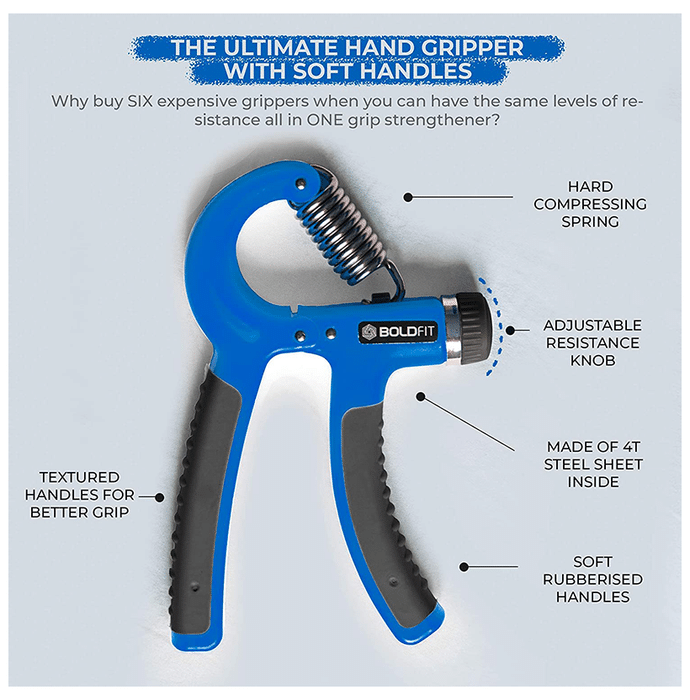 THE ULTIMATE HAND GRIPPER WITH SOFT HANDLES

Why buy SIX expensive grippers when you can have the same levels of resistance all in ONE grip strengthener?

HARD COMPRESSING SPRING

BOLDFIT

ADJUSTABLE RESISTANCE KNOB

MADE OF 4T STEEL SHEET INSIDE

TEXTURED HANDLES FOR BETTER GRIP

SOFT RUBBERISED HANDLES