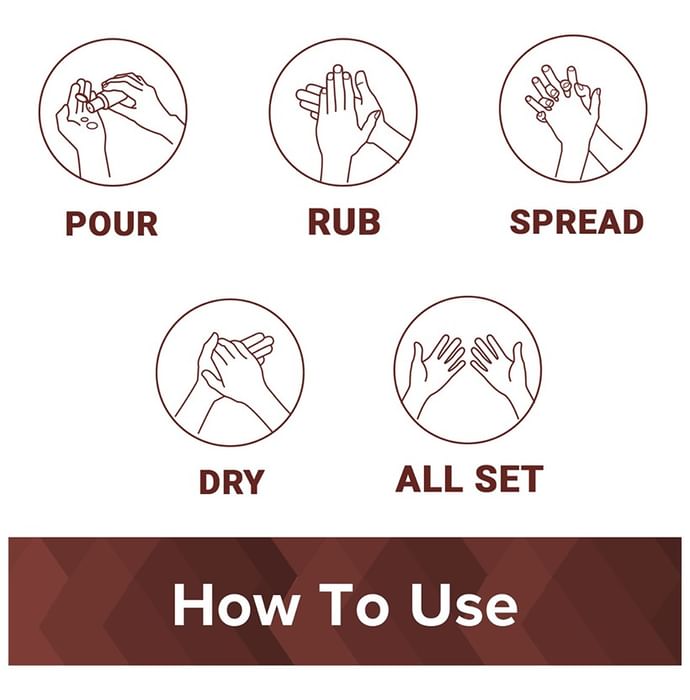 POUR

RUB

SPREAD

DRY

ALL SET

How To Use