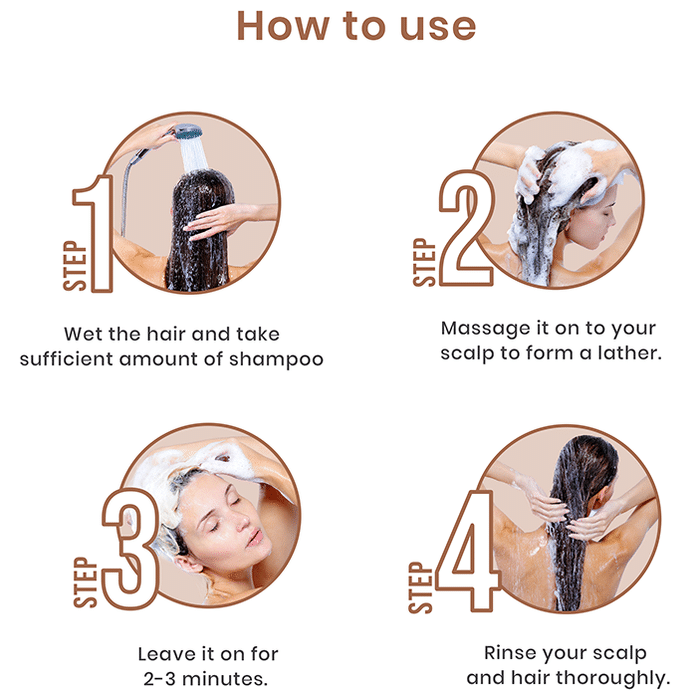 How to use

STEP 1

Wet the hair and take sufficient amount of shampoo

STEP 2

Massage it on to your scalp to form a lather.

STEP 3

Leave it on for 2-3 minutes.

STEP 4

Rinse your scalp and hair thoroughly.