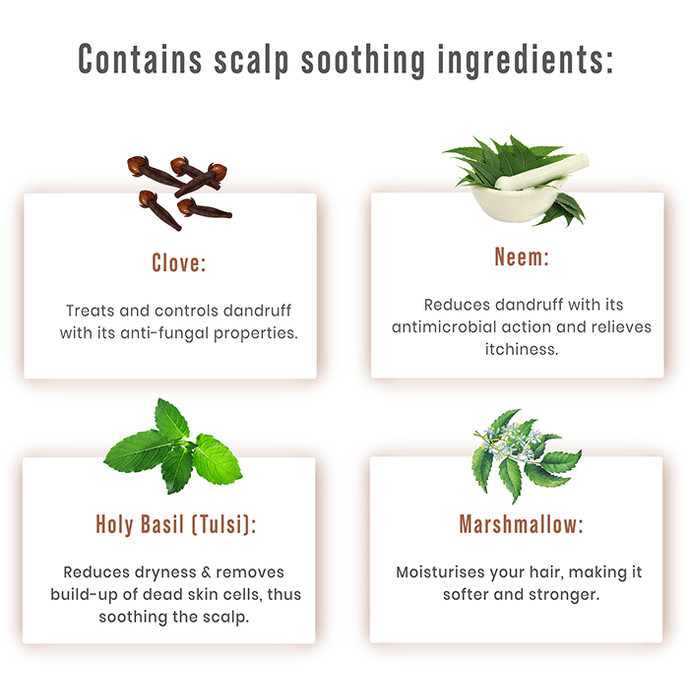 Contains scalp soothing ingredients:

Clove:

Treats and controls dandruff with its anti-fungal properties.

Neem:

Reduces dandruff with its antimicrobial action and relieves itchiness.

Holy Basil (Tulsi):

Reduces dryness & removes build-up of dead skin cells, thus soothing the scalp.

Marshmallow:

Moisturises your hair, making it softer and stronger.