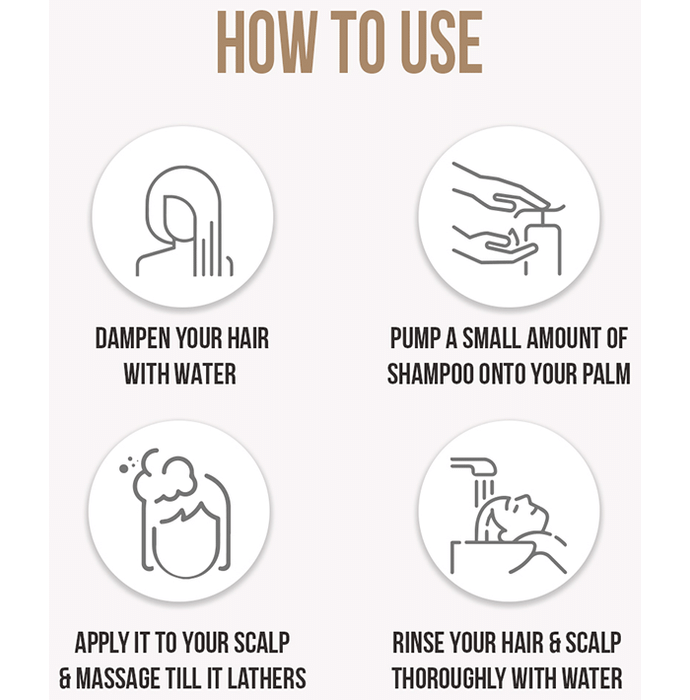 HOW TO USE

DAMPEN YOUR HAIR WITH WATER

PUMP A SMALL AMOUNT OF SHAMPOO ONTO YOUR PALM

APPLY IT TO YOUR SCALP & MASSAGE TILL IT LATHERS

RINSE YOUR HAIR & SCALP THOROUGHLY WITH WATER