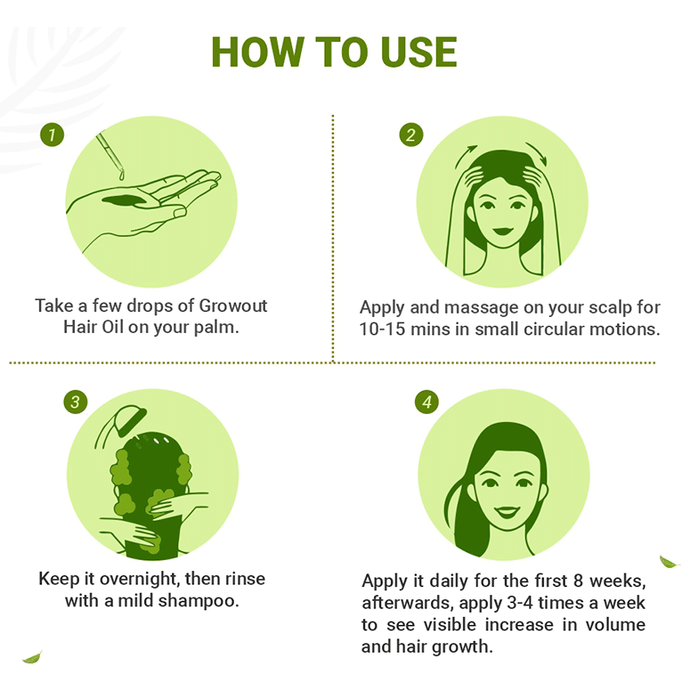 HOW TO USE

1

Take a few drops of Growout Hair Oil on your palm.

2

Apply and massage on your scalp for 10-15 mins in small circular motions.

3

Keep it overnight, then rinse with a mild shampoo.

4

Apply it daily for the first 8 weeks, afterwards, apply 3-4 times a week to see visible increase in volume and hair growth.