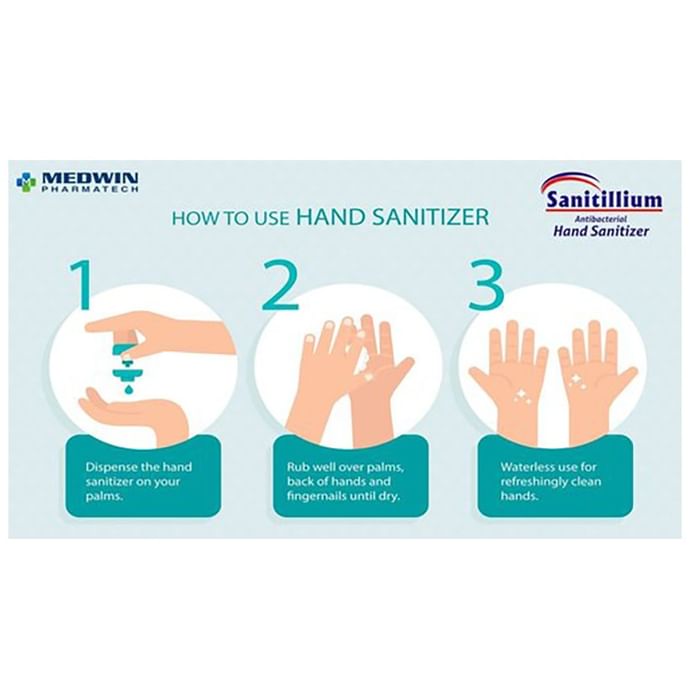 MEDWIN PHARMATECH

Sanitillium
Antibacterial
Hand Sanitizer

HOW TO USE HAND SANITIZER

1

Dispense the hand sanitizer on your palms.

2

Rub well over palms, back of hands and fingernails until dry.

3

Waterless use for refreshingly clean hands.