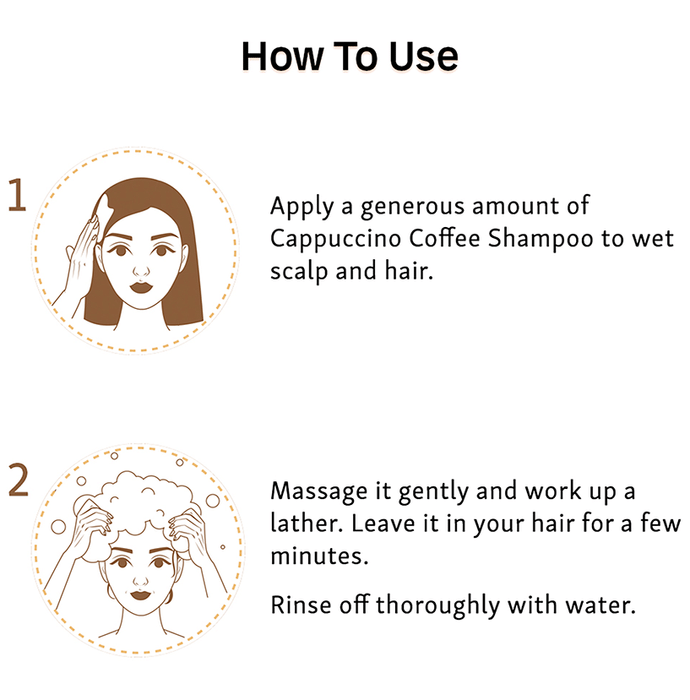 How To Use

1

Apply a generous amount of Cappuccino Coffee Shampoo to wet scalp and hair.

2

Massage it gently and work up a lather. Leave it in your hair for a few minutes.

Rinse off thoroughly with water.