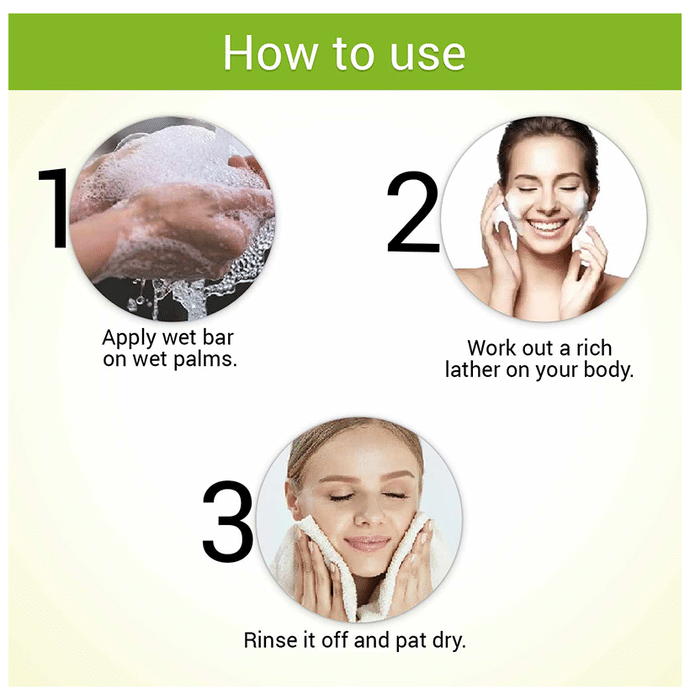 How to use

1

Apply wet bar on wet palms.

2

Work out a rich lather on your body.

3

Rinse it off and pat dry.