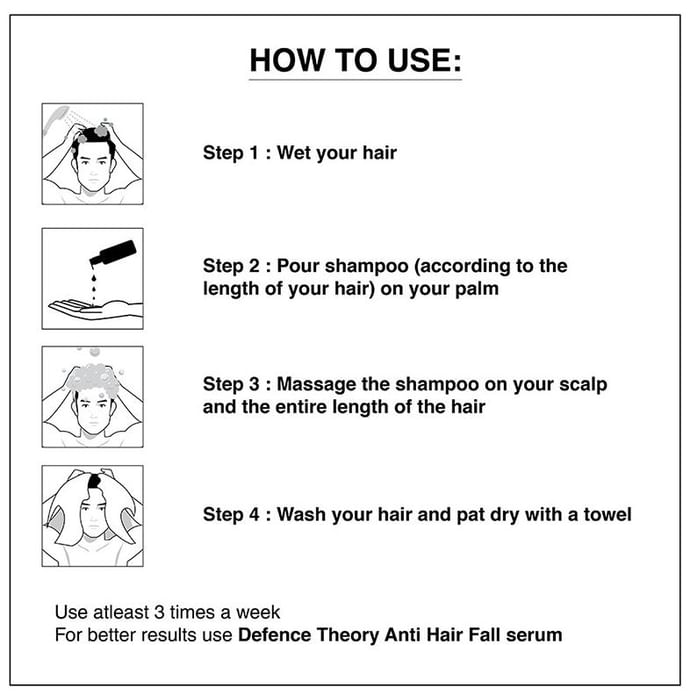 HOW TO USE:

Step 1 : Wet your hair

Step 2 : Pour shampoo (according to the length of your hair) on your palm

Step 3 : Massage the shampoo on your scalp and the entire length of the hair

Step 4 : Wash your hair and pat dry with a towel

Use atleast 3 times a week
For better results use Defence Theory Anti Hair Fall serum