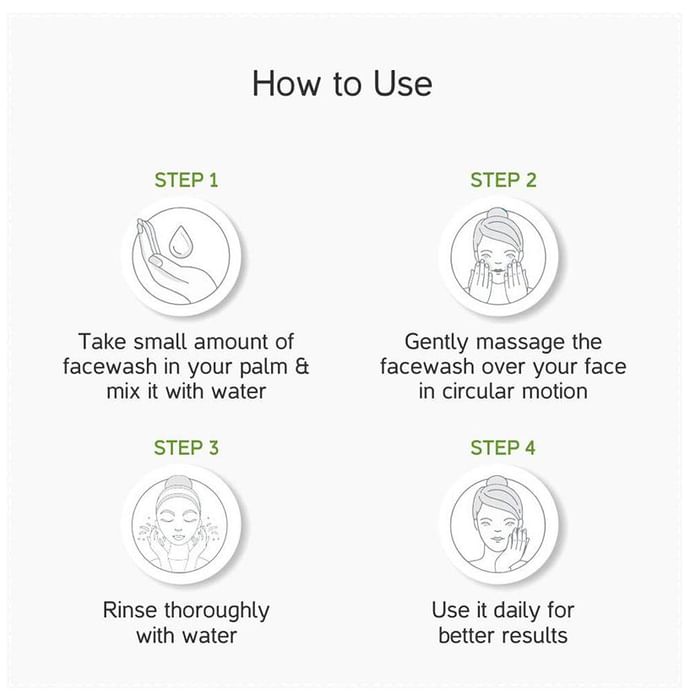 How to Use

STEP 1

Take small amount of facewash in your palm & mix it with water

STEP 2

Gently massage the facewash over your face in circular motion

STEP 3

Rinse thoroughly with water

STEP 4

Use it daily for better results