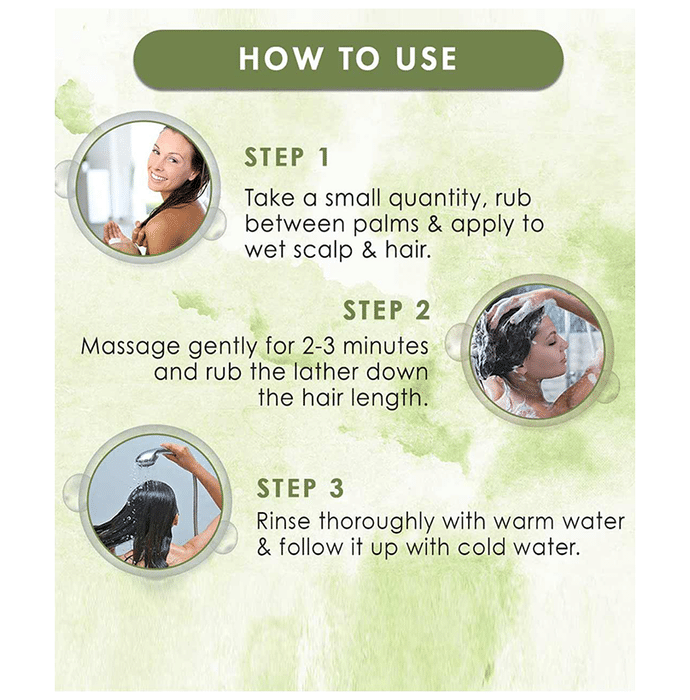 HOW TO USE

STEP 1

Take a small quantity, rub between palms & apply to wet scalp & hair.

STEP 2

Massage gently for 2-3 minutes and rub the lather down the hair length.

STEP 3

Rinse thoroughly with warm water & follow it up with cold water.