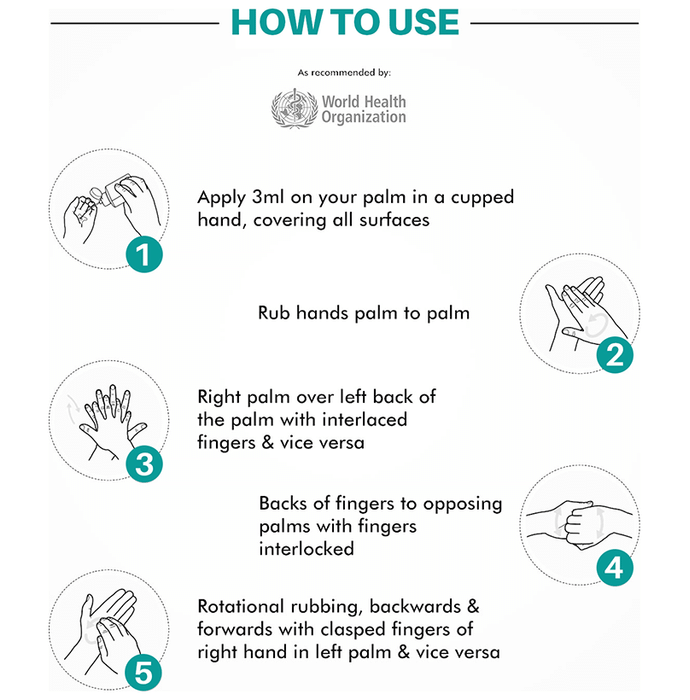 HOW TO USE

As recommended by:

World Health Organization

1

Apply 3ml on your palm in a cupped hand, covering all surfaces

Rub hands palm to palm

2

3

Right palm over left back of the palm with interlaced fingers & vice versa

Backs of fingers to opposing palms with fingers interlocked

4

5

Rotational rubbing, backwards & forwards with clasped fingers of right hand in left palm & vice versa