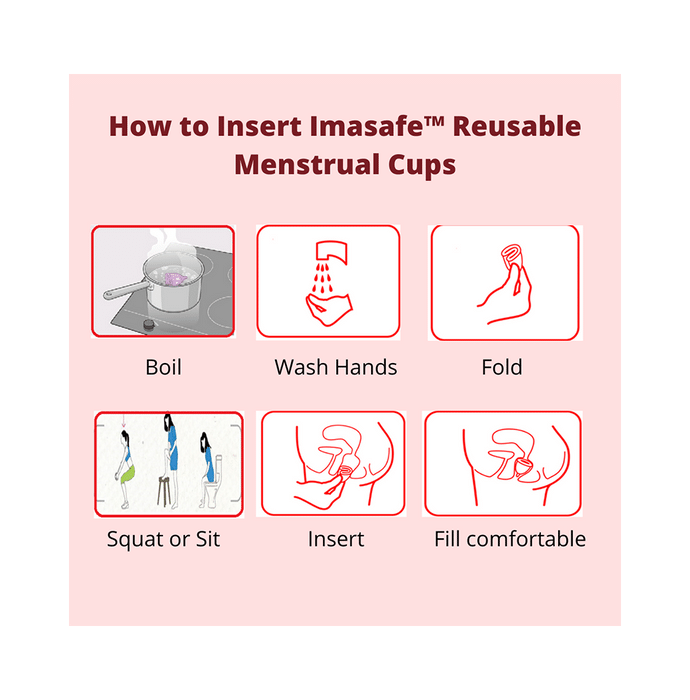 How to Insert Imasafe™ Reusable Menstrual Cups

Boil

Wash Hands

Fold

Squat or Sit

Insert

Fill comfortable