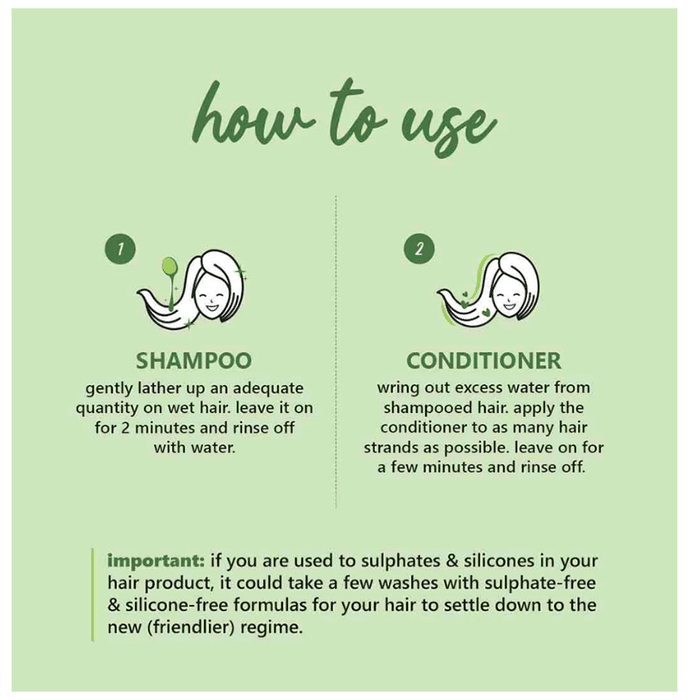 how to use

1

SHAMPOO

gently lather up an adequate quantity on wet hair. leave it on for 2 minutes and rinse off with water.

2

CONDITIONER

wring out excess water from shampooed hair. apply the conditioner to as many hair strands as possible. leave on for a few minutes and rinse off.

important: if you are used to sulphates & silicones in your hair product, it could take a few washes with sulphate-free & silicone-free formulas for your hair to settle down to the new (friendlier) regime.