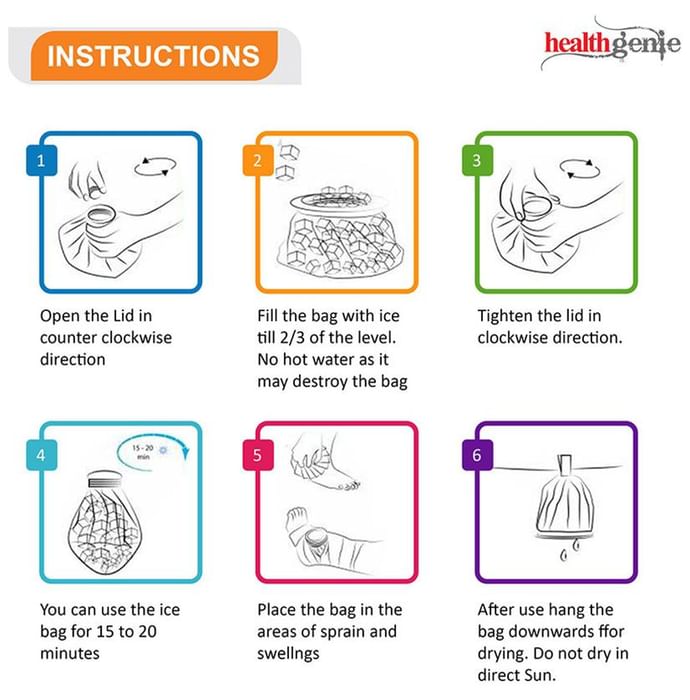 INSTRUCTIONS

healthgenie

1

Open the Lid in counter clockwise direction

2

Fill the bag with ice till 2/3 of the level. No hot water as it may destroy the bag

3

Tighten the lid in clockwise direction.

4

15 - 20 min

You can use the ice bag for 15 to 20 minutes

5

Place the bag in the areas of sprain and swellngs

6

After use hang the bag downwards ffor drying. Do not dry in direct Sun.