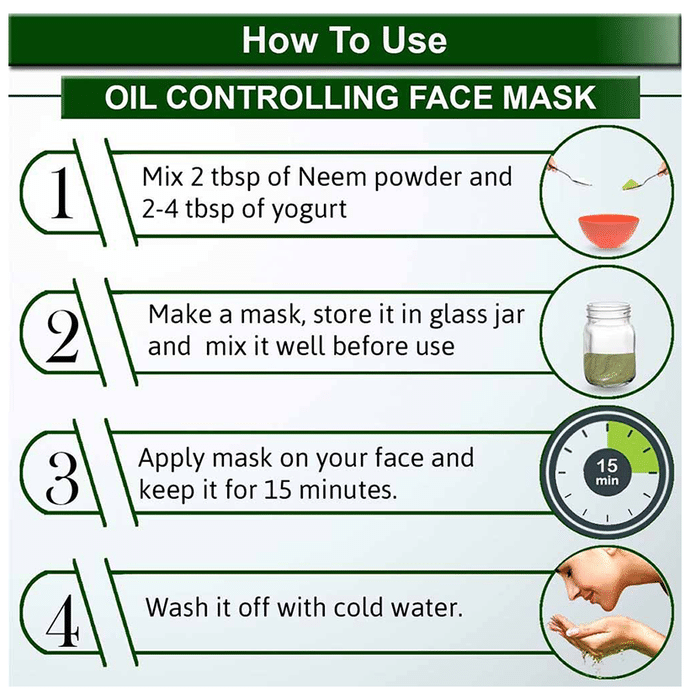 How To Use

OIL CONTROLLING FACE MASK

1

Mix 2 tbsp of Neem powder and 2-4 tbsp of yogurt

2

Make a mask, store it in glass jar and mix it well before use

3

Apply mask on your face and keep it for 15 minutes.

15 min

4

Wash it off with cold water.