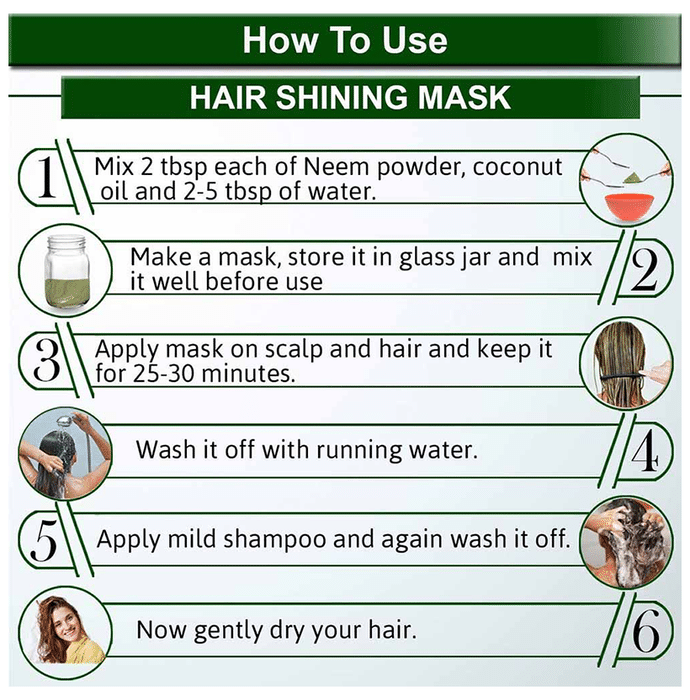 How To Use

HAIR SHINING MASK

1 Mix 2 tbsp each of Neem powder, coconut oil and 2-5 tbsp of water.

Make a mask, store it in glass jar and mix it well before use 2

3 Apply mask on scalp and hair and keep it for 25-30 minutes.

Wash it off with running water. 4

5 Apply mild shampoo and again wash it off.

Now gently dry your hair. 6